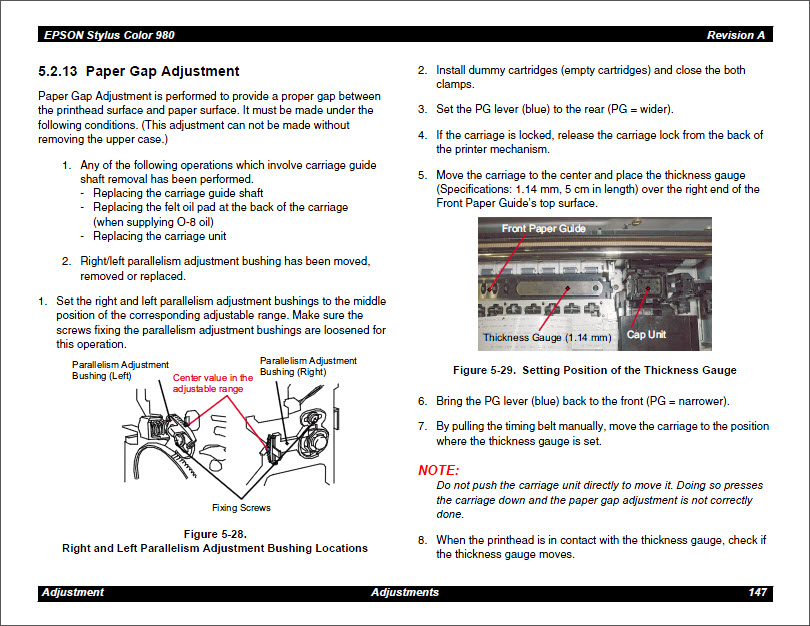 EPSON Stylus Color 980

Revision A

5.2.13 Paper Gap Adjustment

Paper Gap Adjustment is performed to provide a proper gap between the printhead surface and paper surface. It must be made under the following conditions. (This adjustment can not be made without removing the upper case.)

1. Any of the following operations which involve carriage guide shaft removal has been performed.
- Replacing the carriage guide shaft
- Replacing the felt oil pad at the back of the carriage (when supplying O-8 oil)
- Replacing the carriage unit

2. Right/left parallelism adjustment bushing has been moved, removed or replaced.

1. Set the right and left parallelism adjustment bushings to the middle position of the corresponding adjustable range. Make sure the screws fixing the parallelism adjustment bushings are loosened for this operation.

Parallelism Adjustment Bushing (Left)

Center value in the adjustable range

Parallelism Adjustment Bushing (Right)

Fixing Screws

Figure 5-28.
Right and Left Parallelism Adjustment Bushing Locations

2. Install dummy cartridges (empty cartridges) and close the both clamps.

3. Set the PG lever (blue) to the rear (PG = wider).

4. If the carriage is locked, release the carriage lock from the back of the printer mechanism.

5. Move the carriage to the center and place the thickness gauge (Specifications: 1.14 mm, 5 cm in length) over the right end of the Front Paper Guide's top surface.

Front Paper Guide

Thickness Gauge (1.14 mm)

Cap Unit

Figure 5-29. Setting Position of the Thickness Gauge

6. Bring the PG lever (blue) back to the front (PG = narrower).

7. By pulling the timing belt manually, move the carriage to the position where the thickness gauge is set.

NOTE:
Do not push the carriage unit directly to move it. Doing so presses the carriage down and the paper gap adjustment is not correctly done.

8. When the printhead is in contact with the thickness gauge, check if the thickness gauge moves.

Adjustment

Adjustments

147